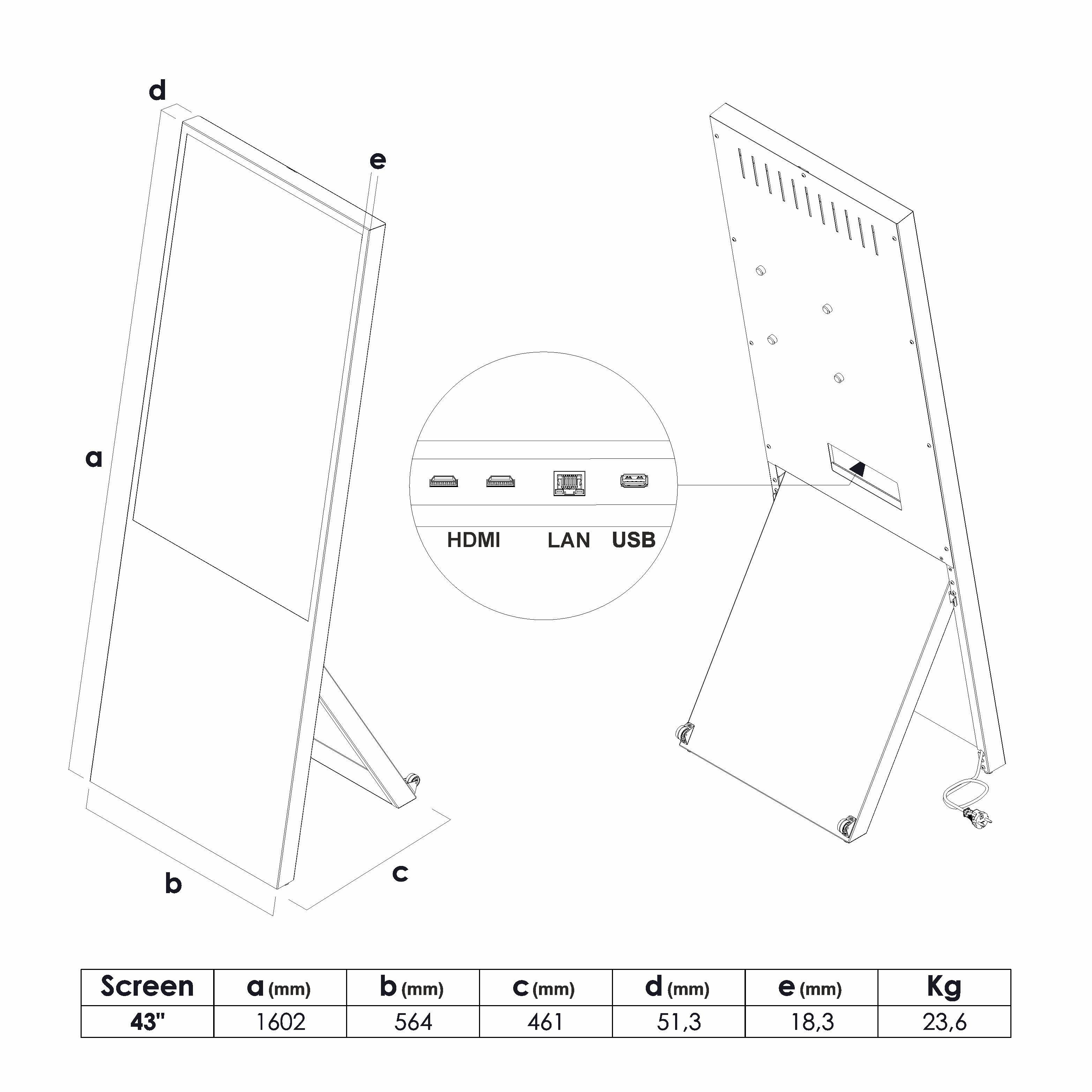 d

e

a

b

c

HDMI LAN USB

| Screen | a (mm) | b (mm) | c (mm) | d (mm) | e (mm) | Kg |
|---|---|---|---|---|---|---|
| 43" | 1602 | 564 | 461 | 51,3 | 18,3 | 23,6 |