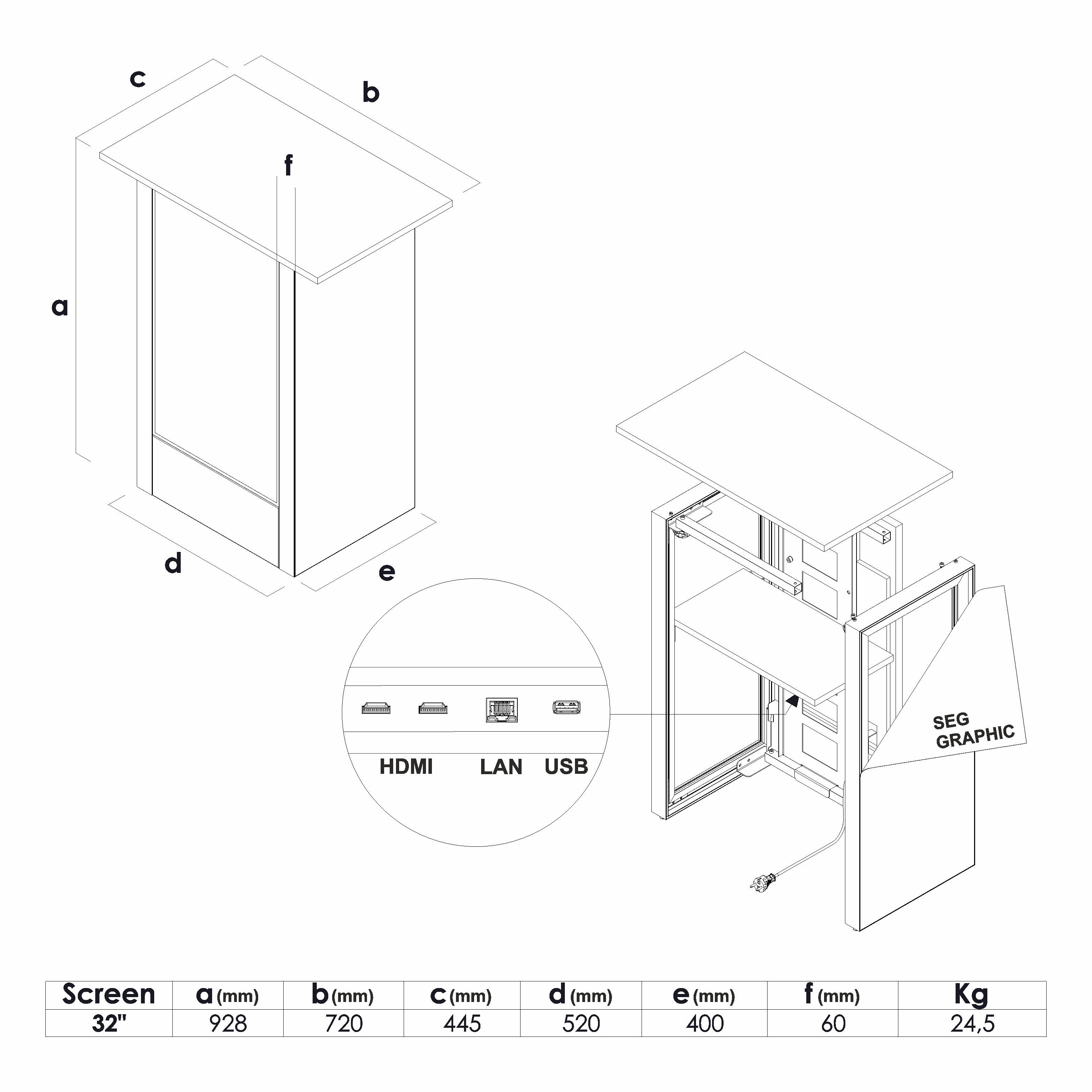 c

b

f

a

d

e

HDMI

LAN

USB

SEG GRAPHIC

| Screen | a (mm) | b (mm) | c (mm) | d (mm) | e (mm) | f (mm) | Kg |
|---|---|---|---|---|---|---|---|
| 32" | 928 | 720 | 445 | 520 | 400 | 60 | 24,5 |