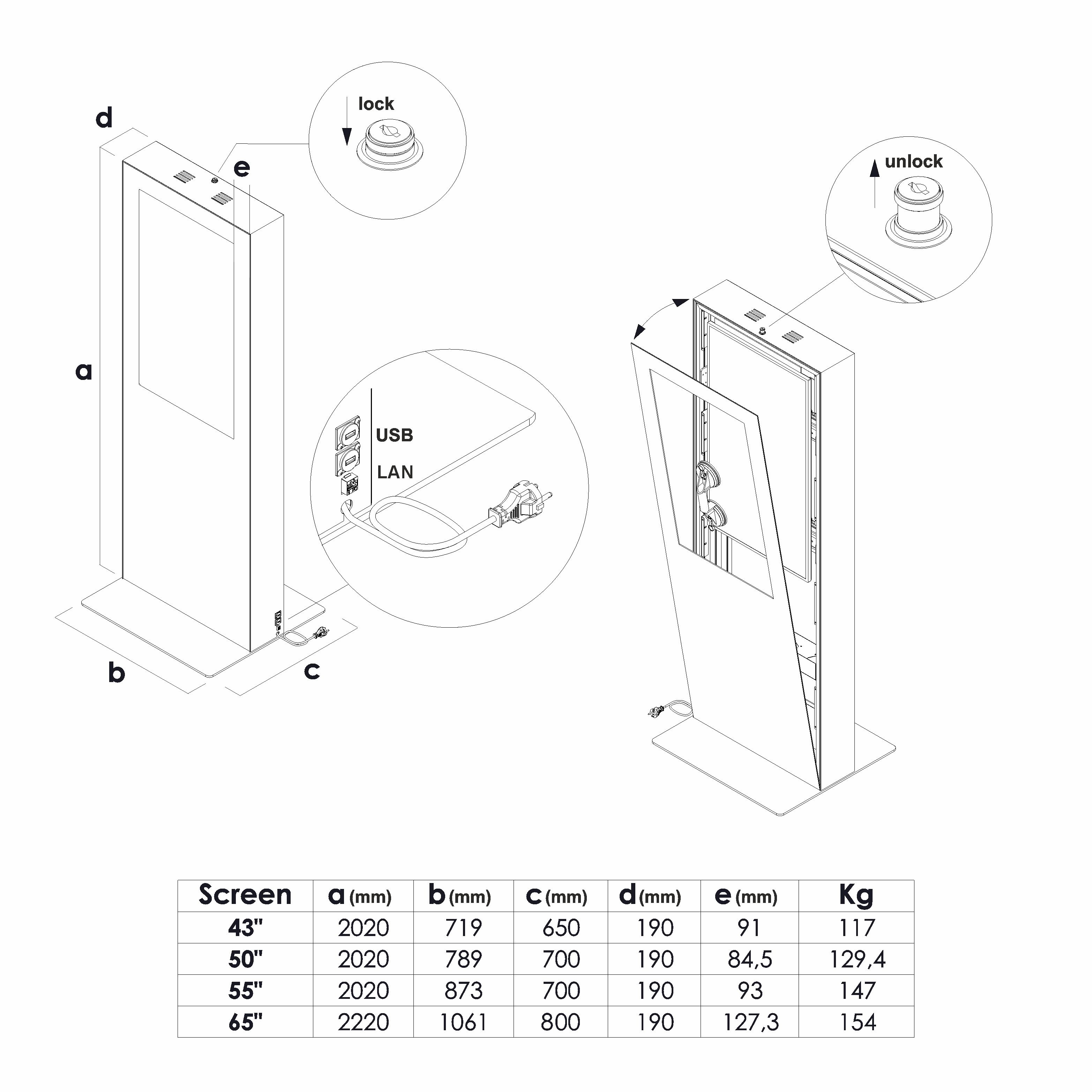 d

lock

e

a

USB

LAN

b

c

unlock

| Screen | a (mm) | b (mm) | c (mm) | d (mm) | e (mm) | Kg |
|---|---|---|---|---|---|---|
| 43" | 2020 | 719 | 650 | 190 | 91 | 117 |
| 50" | 2020 | 789 | 700 | 190 | 84,5 | 129,4 |
| 55" | 2020 | 873 | 700 | 190 | 93 | 147 |
| 65" | 2220 | 1061 | 800 | 190 | 127,3 | 154 |