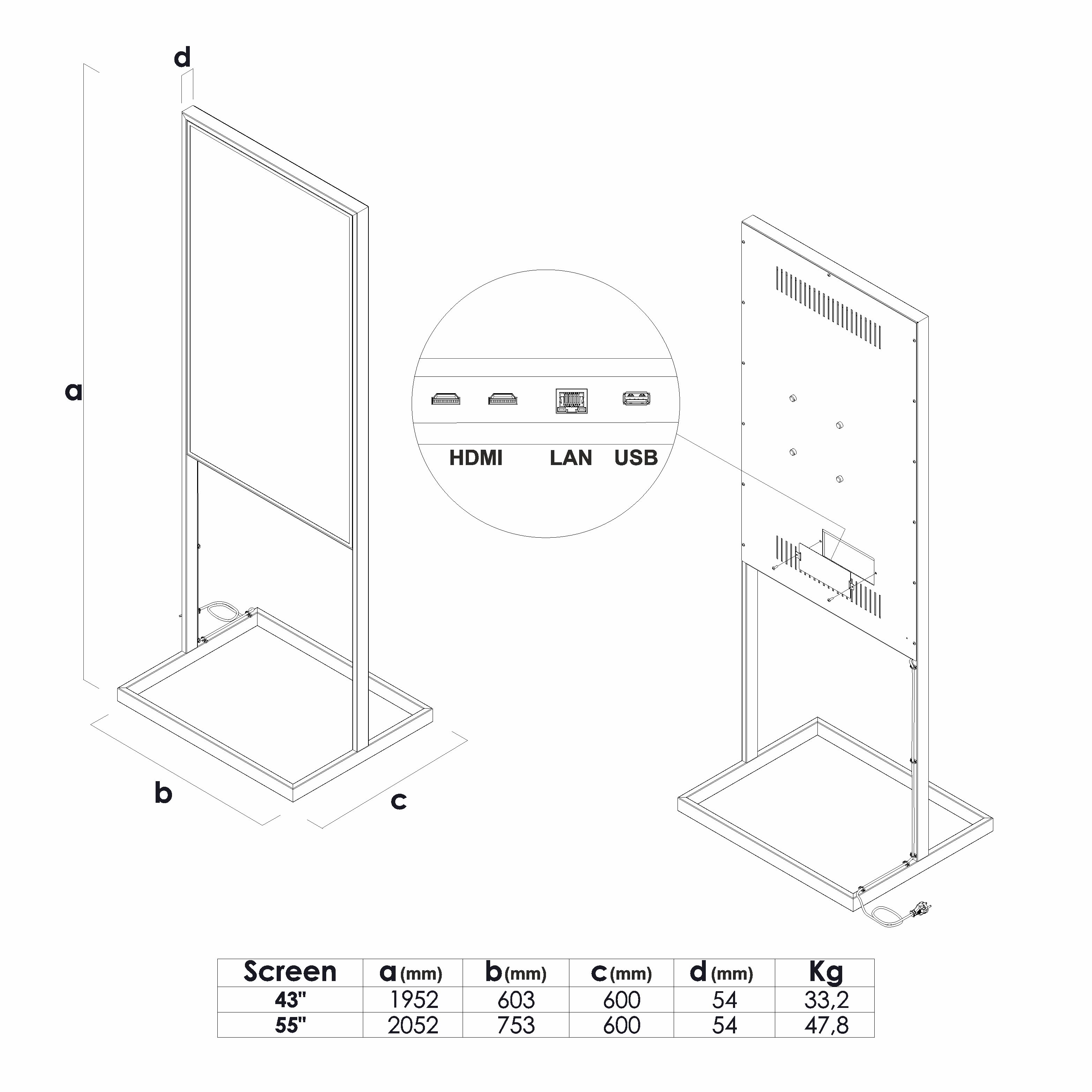 d

a

b

c

HDMI LAN USB

| Screen | a (mm) | b (mm) | c (mm) | d (mm) | Kg |
|---|---|---|---|---|---|
| 43" | 1952 | 603 | 600 | 54 | 33,2 |
| 55" | 2052 | 753 | 600 | 54 | 47,8 |